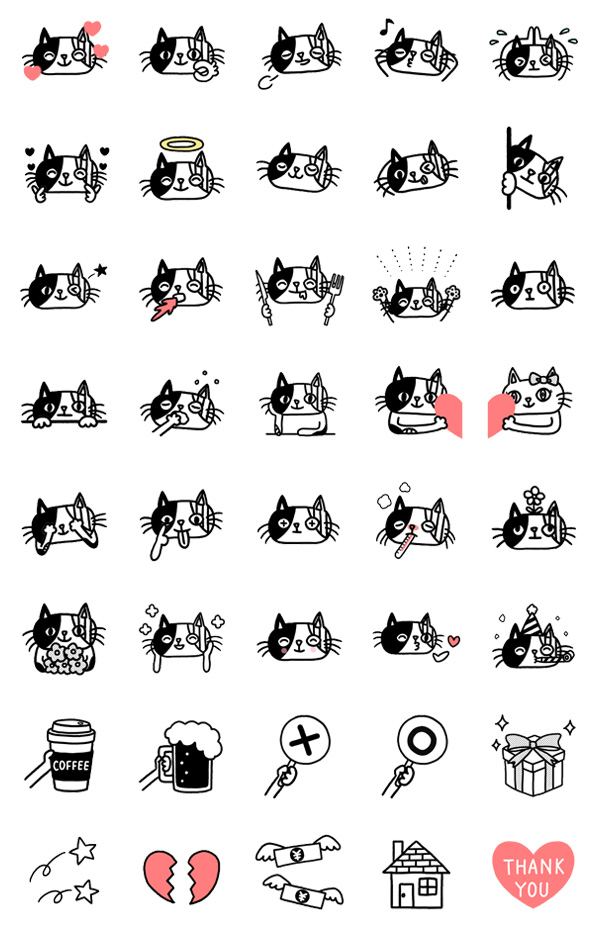 COFFEE

¥

¥

THANK YOU